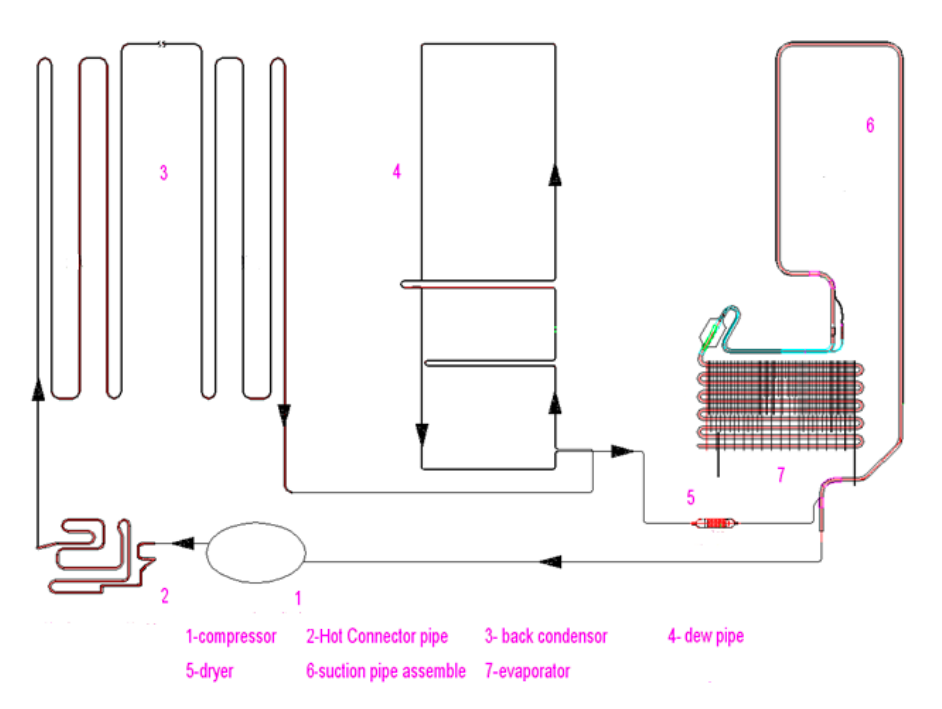 3

4

6

7

5

2

1

1-compressor 2-Hot Connector pipe 3- back condensor 4- dew pipe

5-dryer 6-suction pipe assemble 7-evaporator